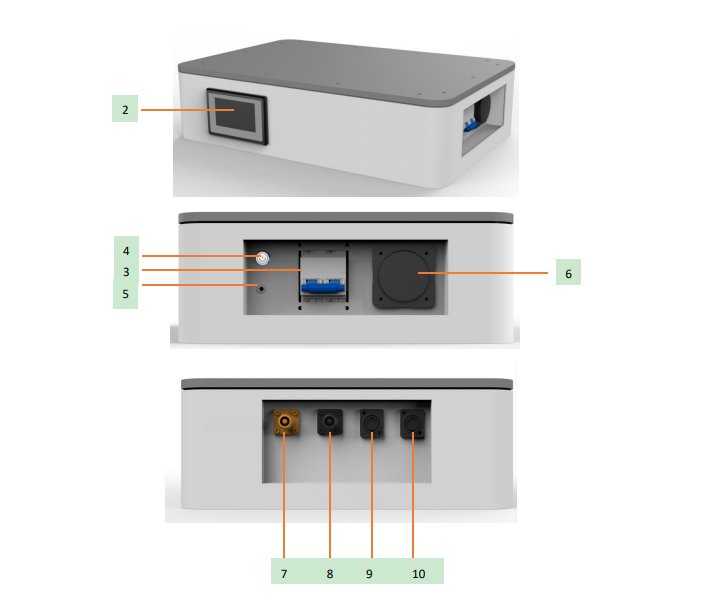 2

4
3
5

6

7 8 9 10